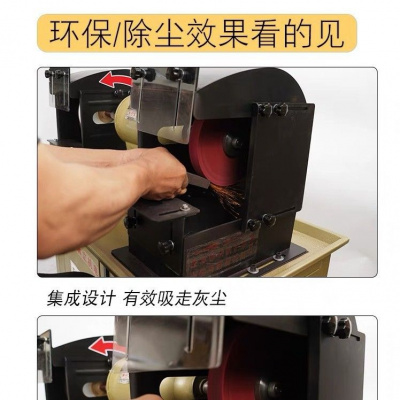 环保/除尘效果看的见

集成设计 有效吸走灰尘