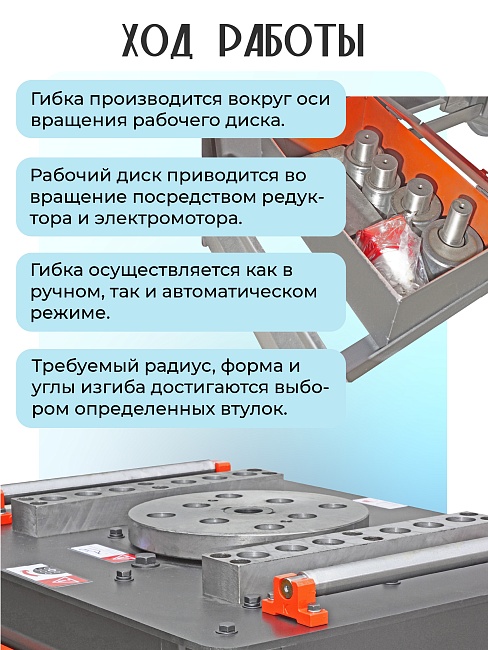 ХОД РАБОТЫ

Гибка производится вокруг оси вращения рабочего диска.

Рабочий диск приводится во вращение посредством редуктора и электромотора.

Гибка осуществляется как в ручном, так и автоматическом режиме.

Требуемый радиус, форма и углы изгиба достигаются выбором определенных втулок.