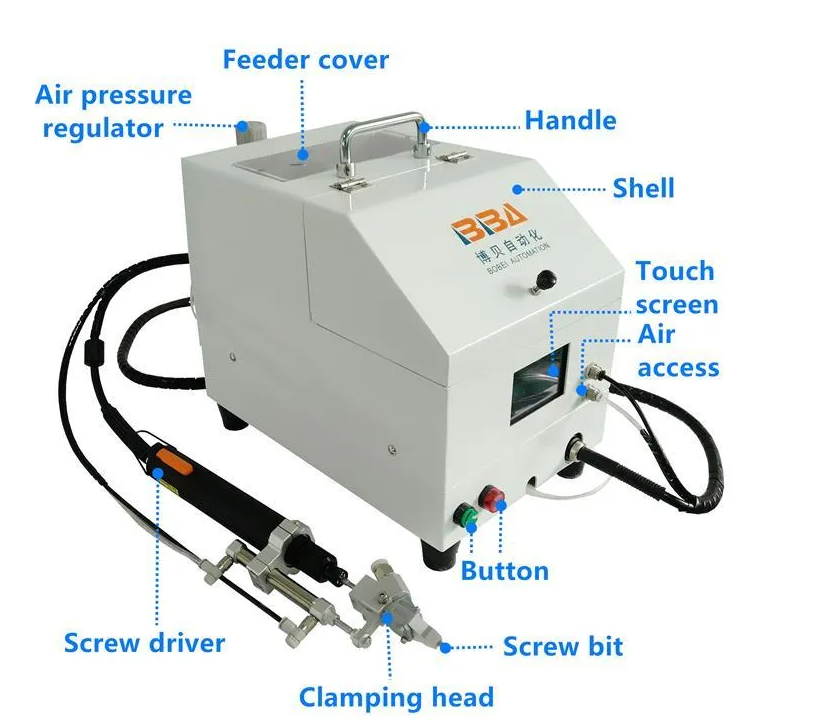 Feeder cover

Air pressure regulator

Handle

Shell

BBA
博贝自动化
BOBEI AUTOMATION

Touch screen

Air access

Button

Screw driver

Screw bit

Clamping head