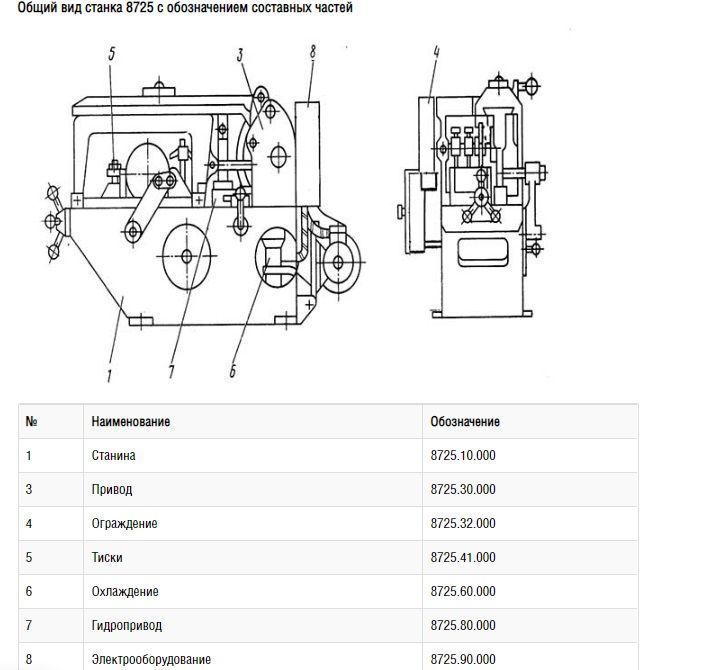 Общий вид станка 8725 с обозначением составных частей

5 3 8 4

1 7 6

| № | Наименование | Обозначение |
|---|---|---|
| 1 | Станина | 8725.10.000 |
| 3 | Привод | 8725.30.000 |
| 4 | Ограждение | 8725.32.000 |
| 5 | Тиски | 8725.41.000 |
| 6 | Охлаждение | 8725.60.000 |
| 7 | Гидропривод | 8725.80.000 |
| 8 | Электрооборудование | 8725.90.000 |