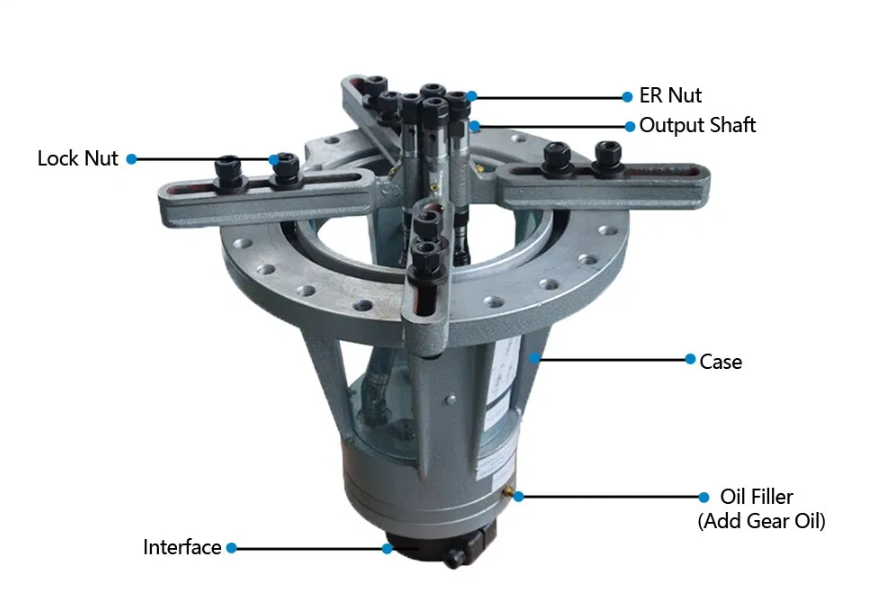 ER Nut
Output Shaft
Lock Nut
Case
Oil Filler
(Add Gear Oil)
Interface